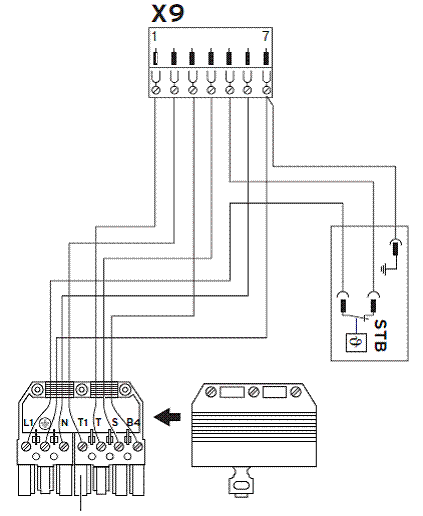 X9

1

7

STB

$\vartheta$

L1 N T1 T S B4